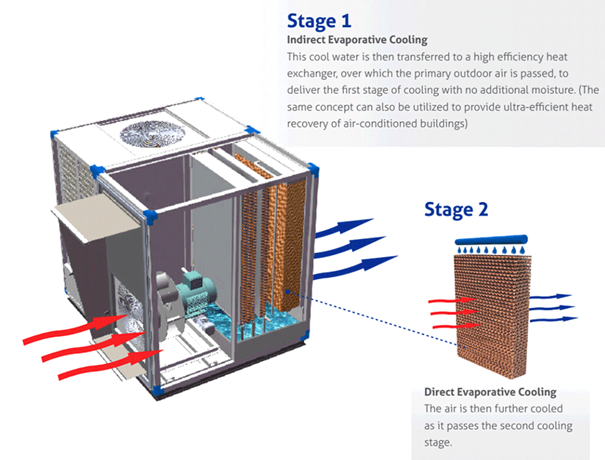 Stage 1
Indirect Evaporative Cooling
This cool water is then transferred to a high efficiency heat exchanger, over which the primary outdoor air is passed, to deliver the first stage of cooling with no additional moisture. (The same concept can also be utilized to provide ultra-efficient heat recovery of air-conditioned buildings)

Stage 2

Direct Evaporative Cooling
The air is then further cooled as it passes the second cooling stage.